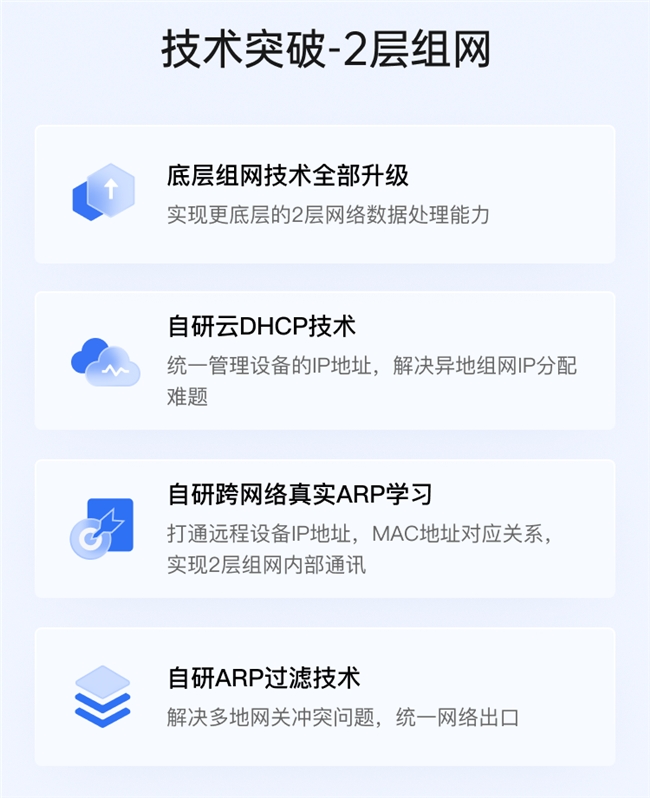 技术突破-2层组网

底层组网技术全部升级

实现更底层的2层网络数据处理能力

自研云DHCP技术

统一管理设备的IP地址，解决异地组网IP分配难题

自研跨网络真实ARP学习

打通远程设备IP地址，MAC地址对应关系，实现2层组网内部通讯

自研ARP过滤技术

解决多地网关冲突问题，统一网络出口