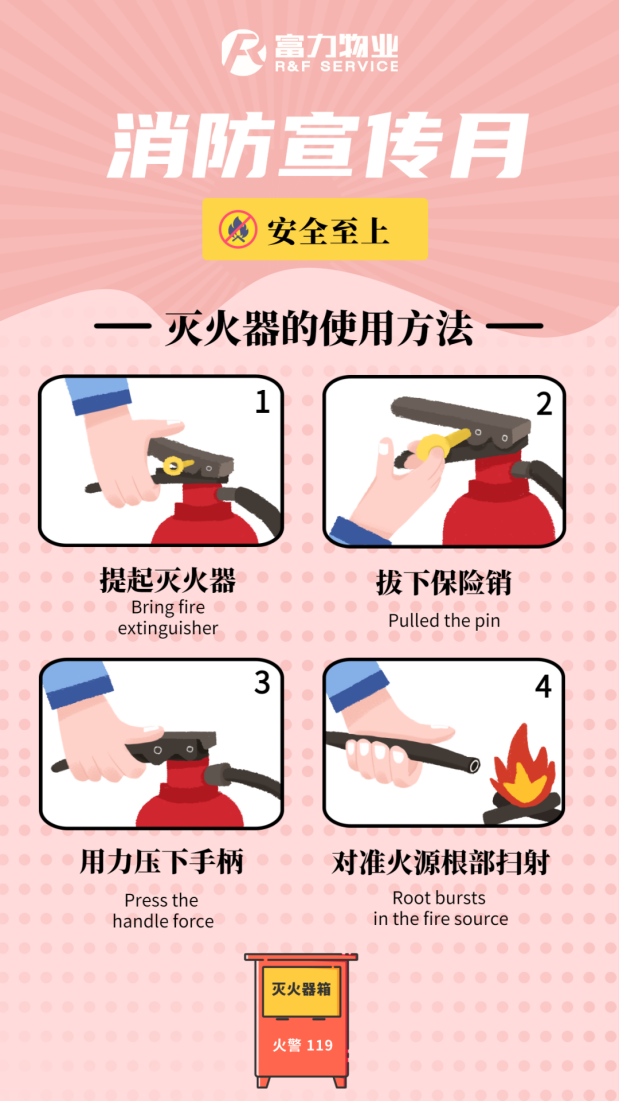 富力物业
R&F SERVICE

消防宣传月

安全至上

— 灭火器的使用方法 —

1

提起灭火器
Bring fire extinguisher

2

拔下保险销
Pulled the pin

3

用力压下手柄
Press the handle force

4

对准火源根部扫射
Root bursts in the fire source

灭火器箱
火警 119